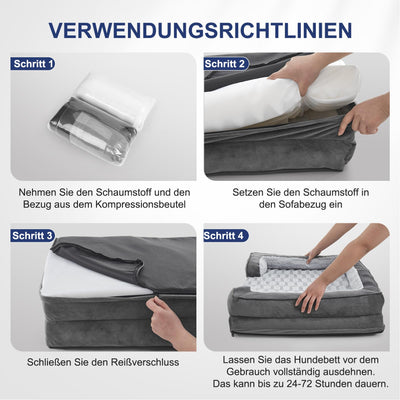 VERWENDUNGSRICHTLINIEN

Schritt 1

Nehmen Sie den Schaumstoff und den Bezug aus dem Kompressionsbeutel

Schritt 2

Setzen Sie den Schaumstoff in den Sofabezug ein

Schritt 3

Schließen Sie den Reißverschluss

Schritt 4

Lassen Sie das Hundebett vor dem Gebrauch vollständig ausdehnen. Das kann bis zu 24-72 Stunden dauern.